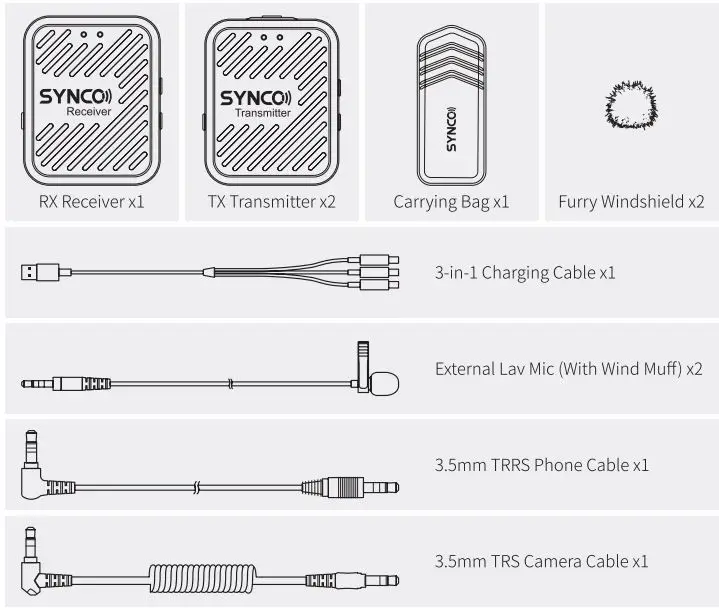 SYNCO
Receiver

RX Receiver x1

SYNCO
Transmitter

TX Transmitter x2

SYNCO

Carrying Bag x1

Furry Windshield x2

3-in-1 Charging Cable x1

External Lav Mic (With Wind Muff) x2

3.5mm TRRS Phone Cable x1

3.5mm TRS Camera Cable x1