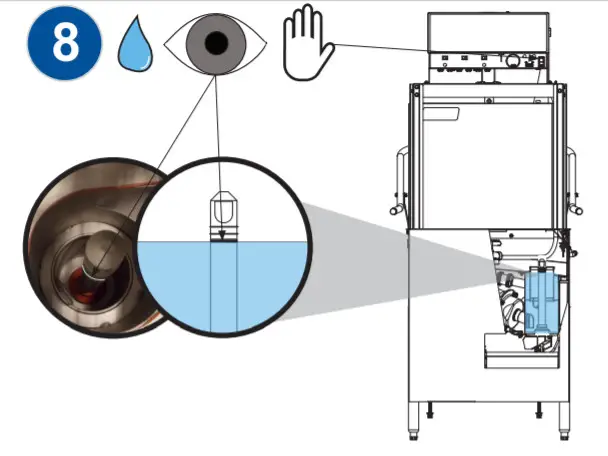 8