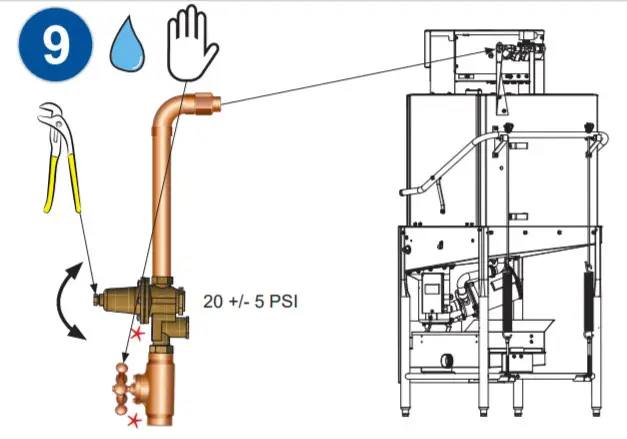 9

20 +/- 5 PSI