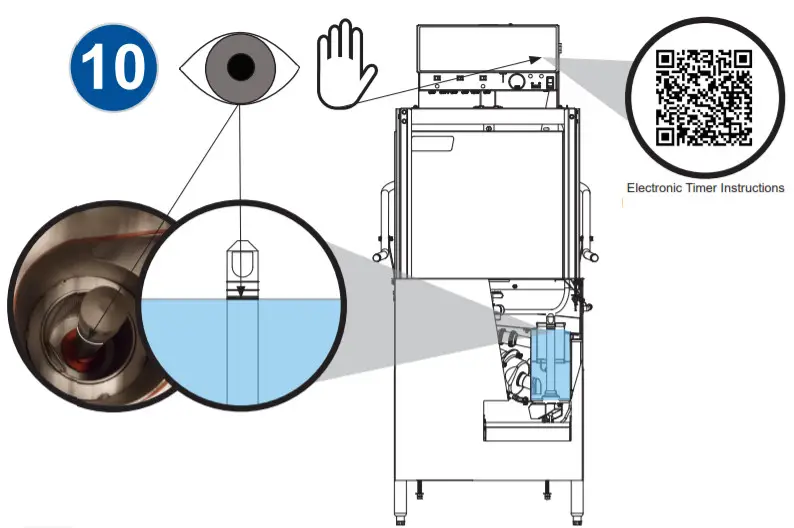 10

Electronic Timer Instructions