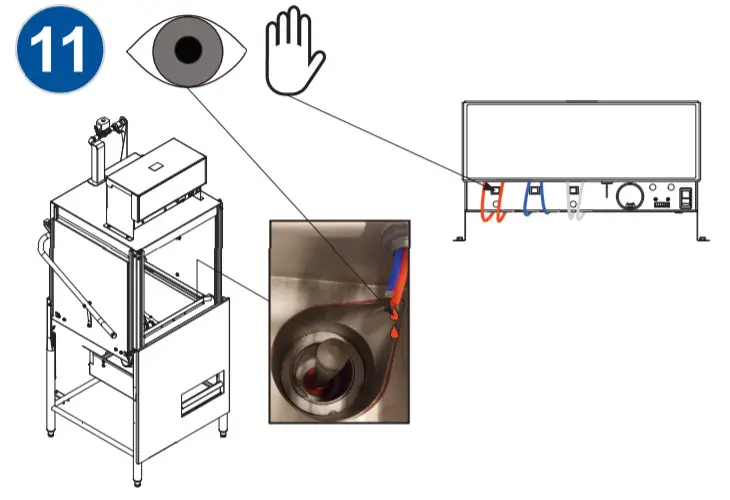 11