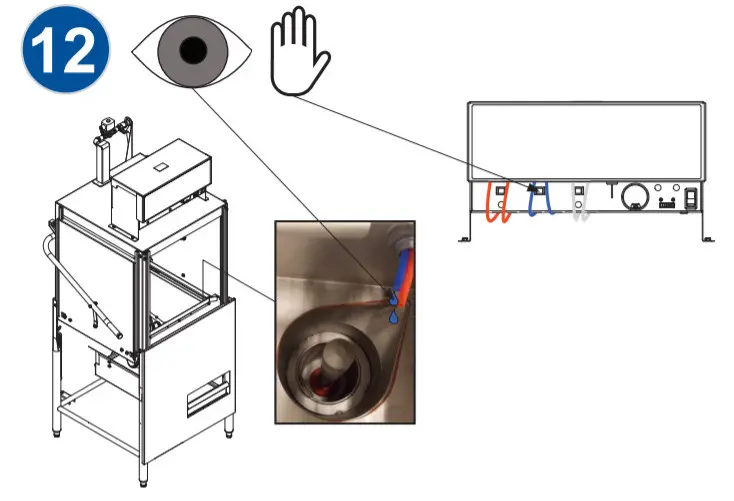 12