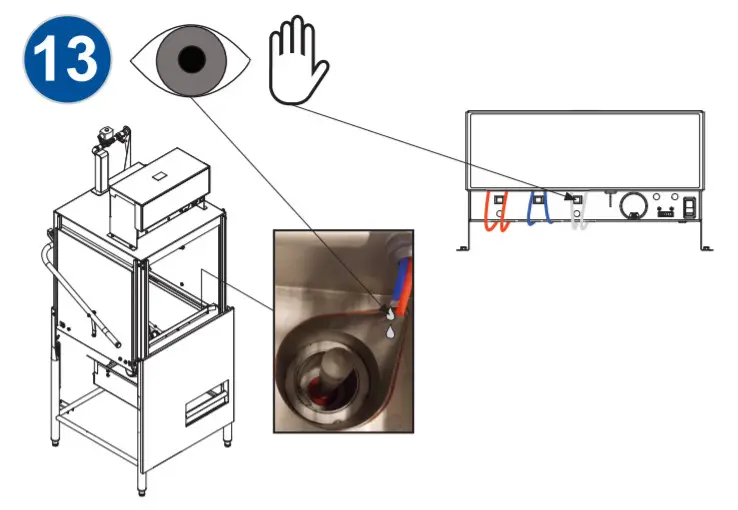 13