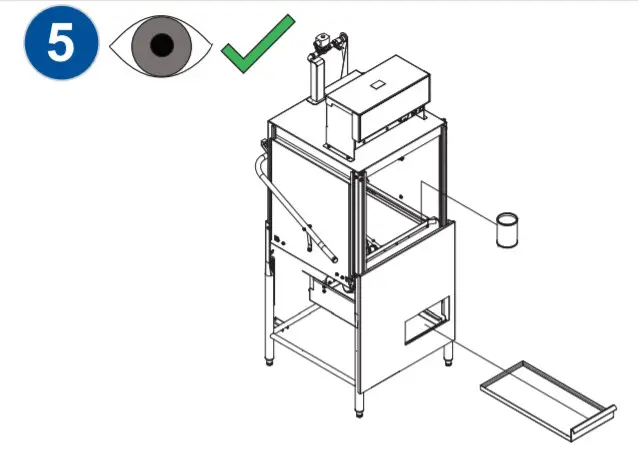 5