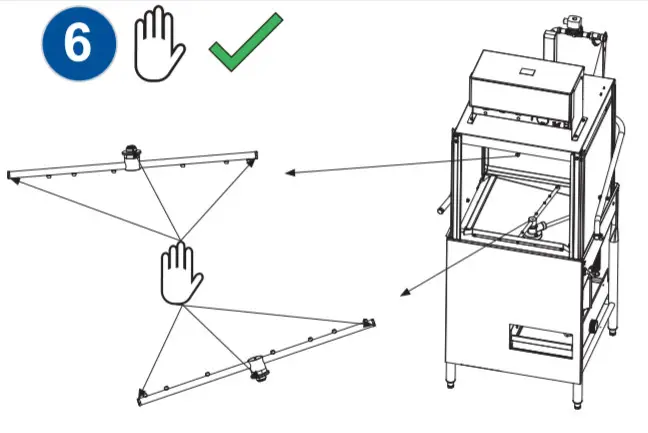 6