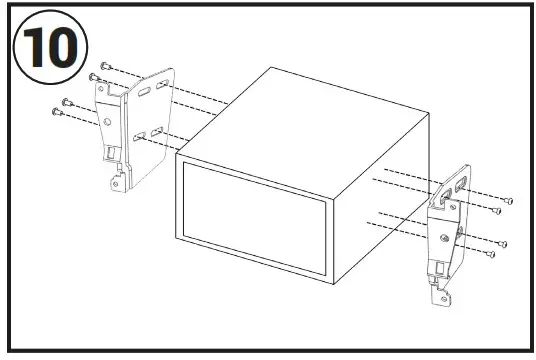 10