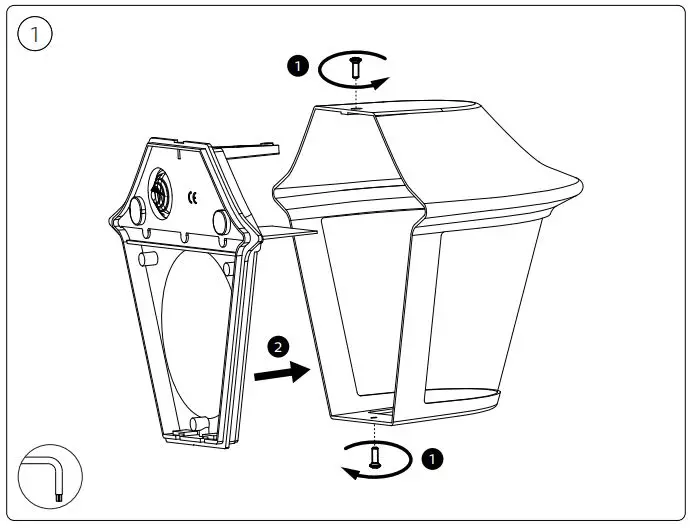 1

1

CE

2

1