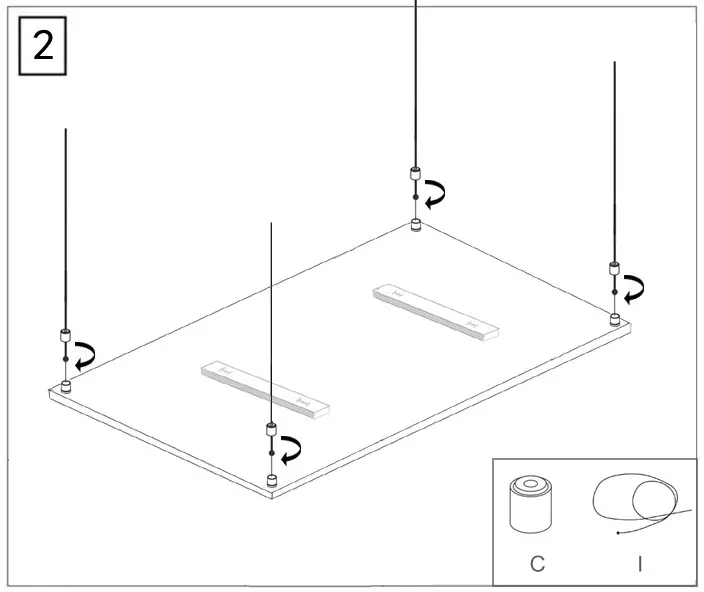 2

C I