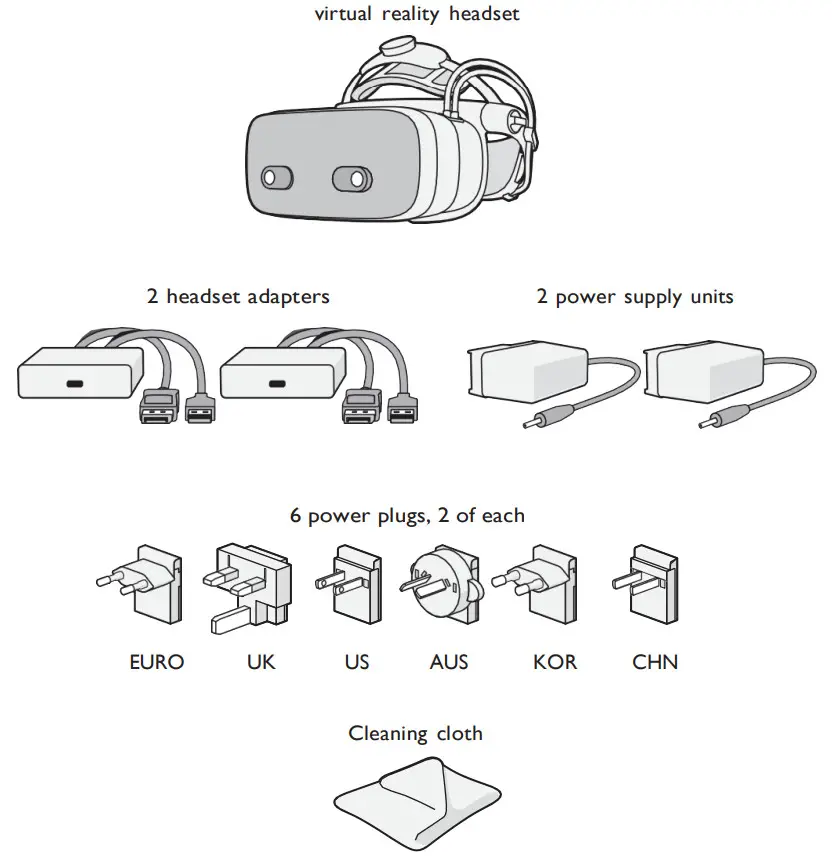 virtual reality headset

2 headset adapters

2 power supply units

6 power plugs, 2 of each

EURO UK US AUS KOR CHN

Cleaning cloth