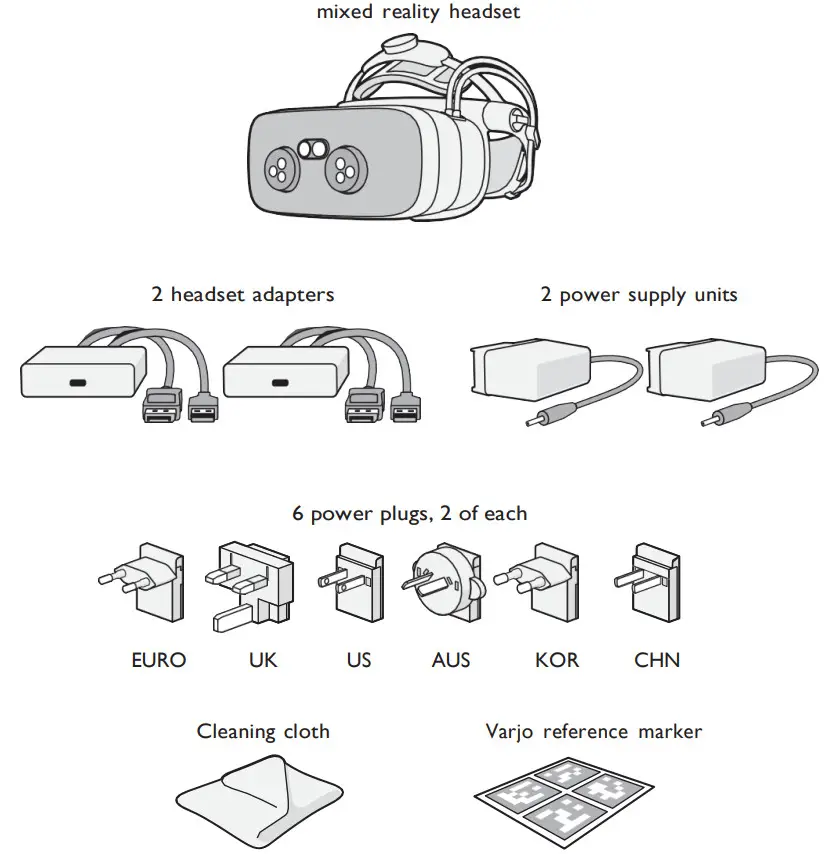 mixed reality headset

2 headset adapters

2 power supply units

6 power plugs, 2 of each

EURO UK US AUS KOR CHN

Cleaning cloth

Varjo reference marker