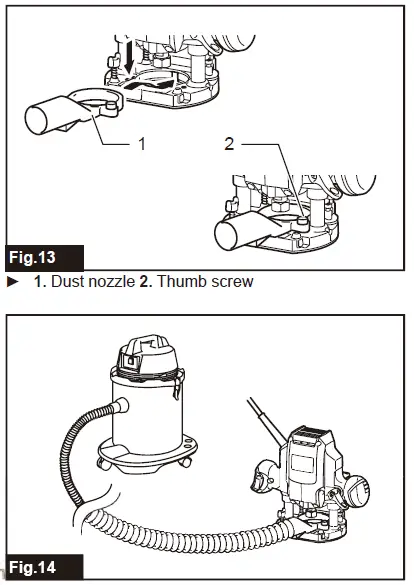 1

2

Fig.13

► 1. Dust nozzle 2. Thumb screw

Fig.14