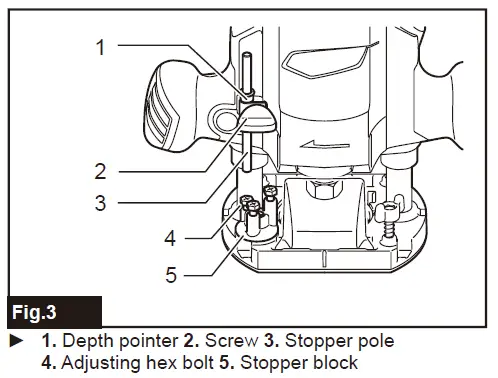 1
2
3
4
5
Fig.3
► 1. Depth pointer 2. Screw 3. Stopper pole
4. Adjusting hex bolt 5. Stopper block