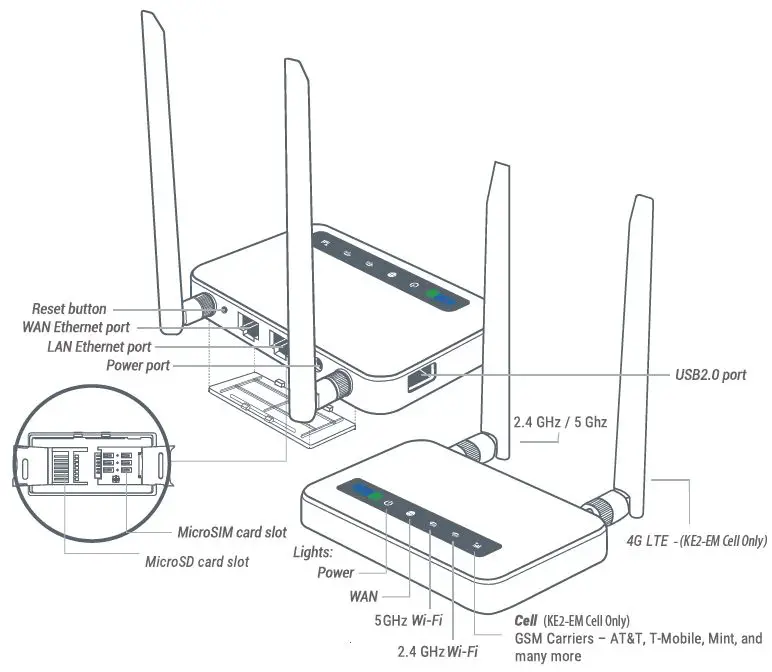 Reset button
WAN Ethernet port
LAN Ethernet port
Power port
USB2.0 port
2.4 GHz / 5 Ghz
MicroSIM card slot
MicroSD card slot
4G LTE - (KE2-EM Cell Only)
Lights:
Power
WAN
5GHz Wi-Fi
2.4 GHz Wi-Fi
Cell (KE2-EM Cell Only)
GSM Carriers – AT&T, T-Mobile, Mint, and many more