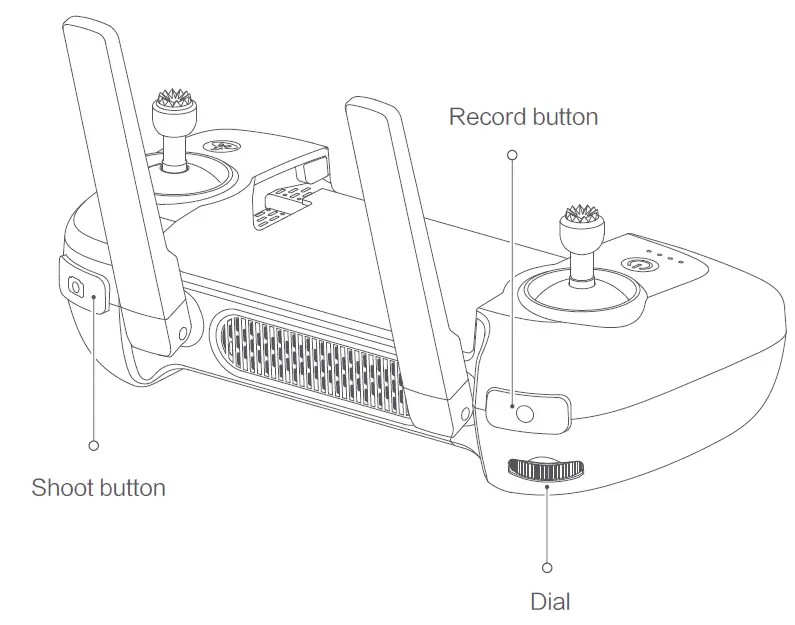 Record button

Shoot button

Dial