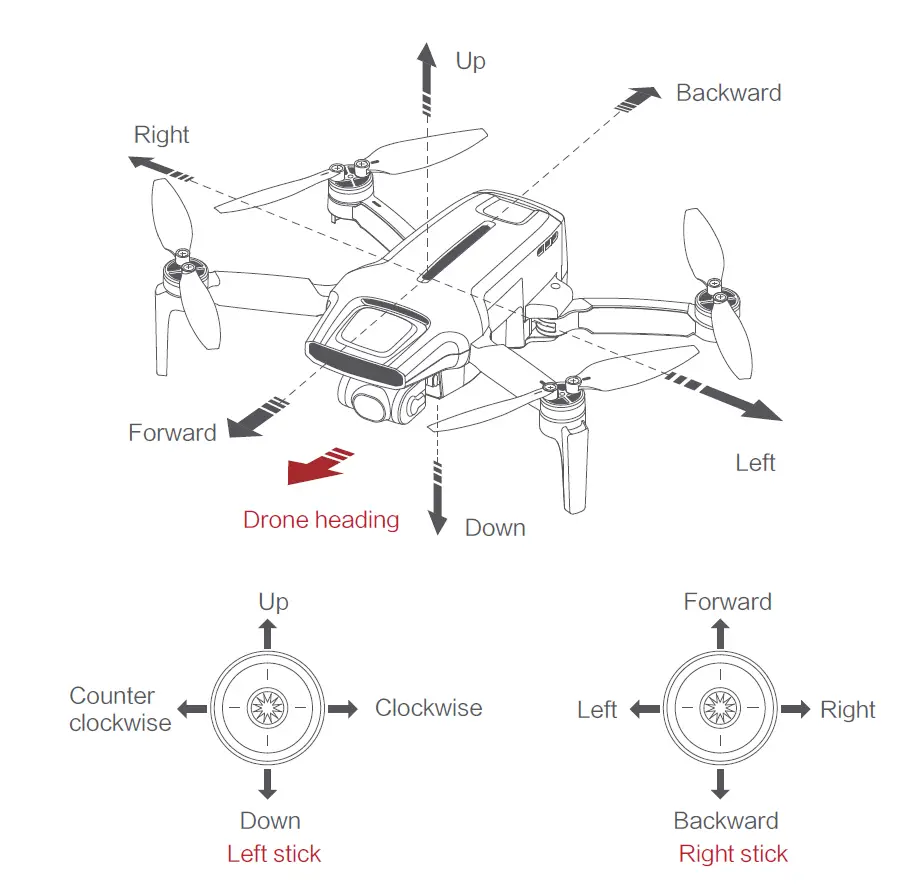 Up
Backward
Right
Forward
Left
Drone heading
Down

Up
Counter clockwise
Clockwise
Down
Left stick

Forward
Left
Right
Backward
Right stick