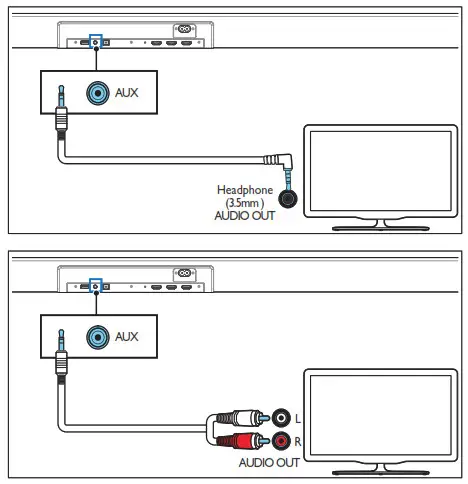 AUX

Headphone
(3.5mm )
AUDIO OUT

AUX

L

R

AUDIO OUT