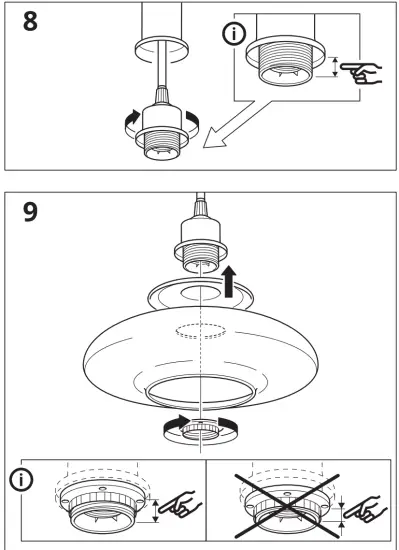 8

i

9

i