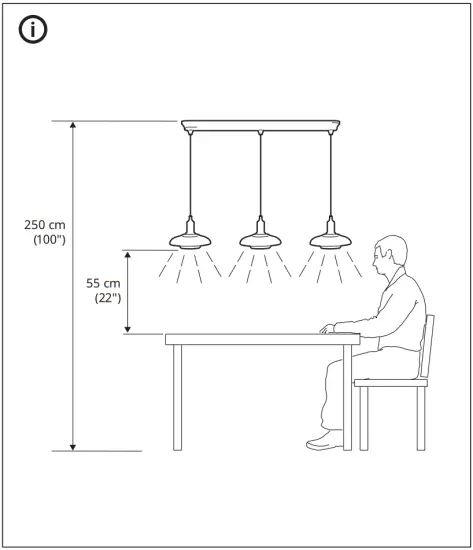 i

250 cm
(100")

55 cm
(22")