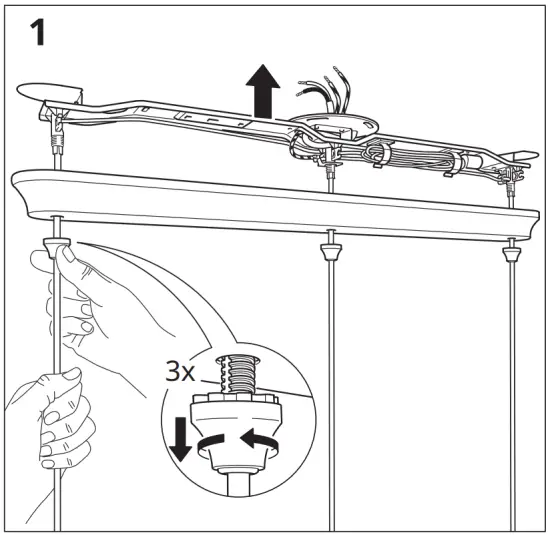 1

3x