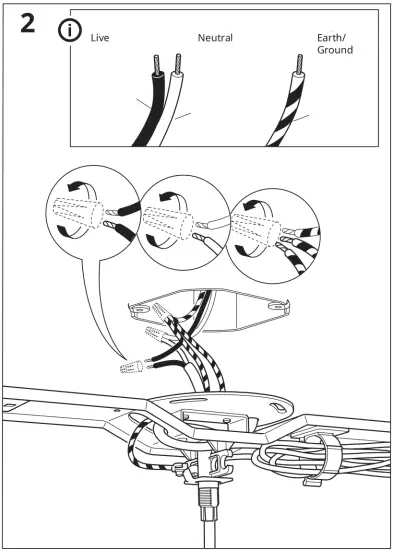 2

Live

Neutral

Earth/
Ground