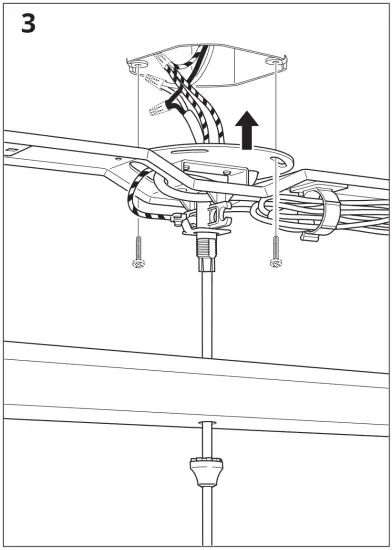 3