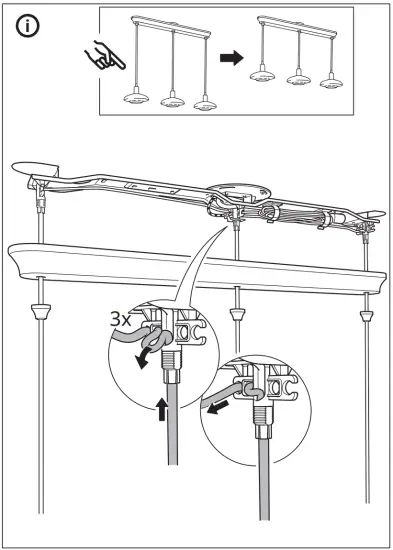 i

3x