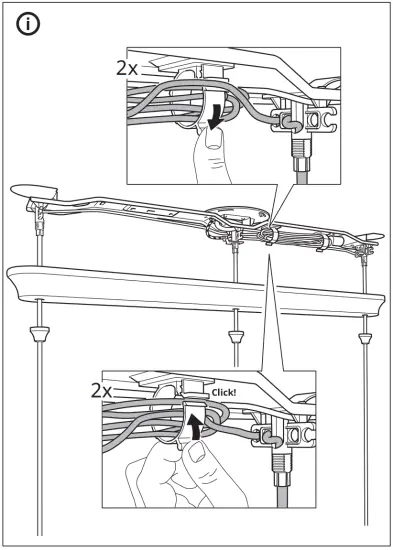 i

2x

2x

Click!