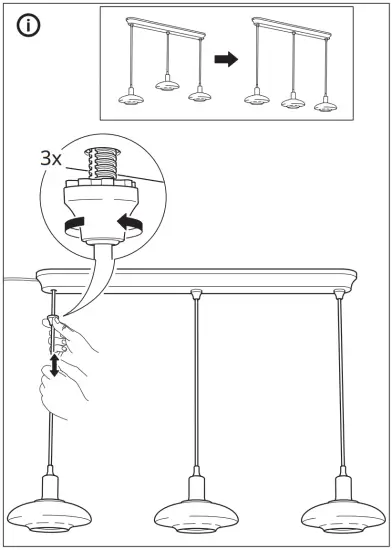 3x