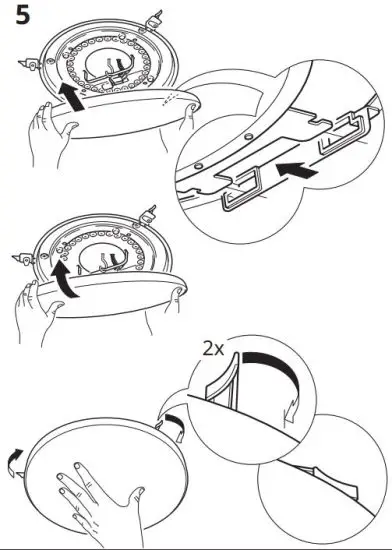 5

2x