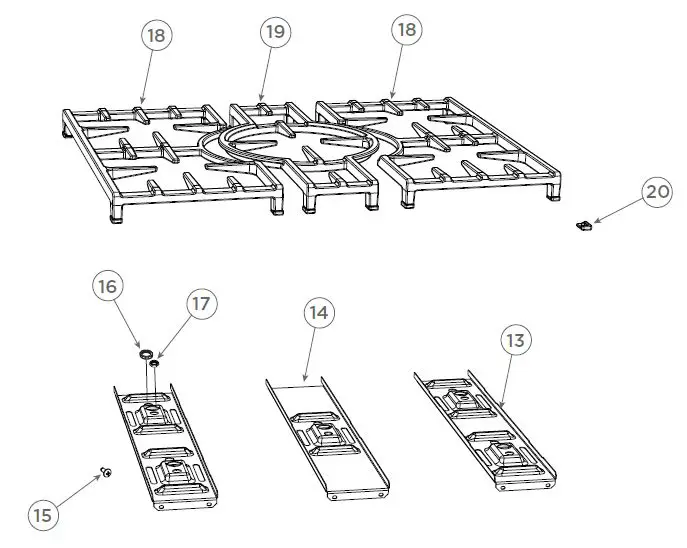 18
19
18
20
16
17
14
13
15