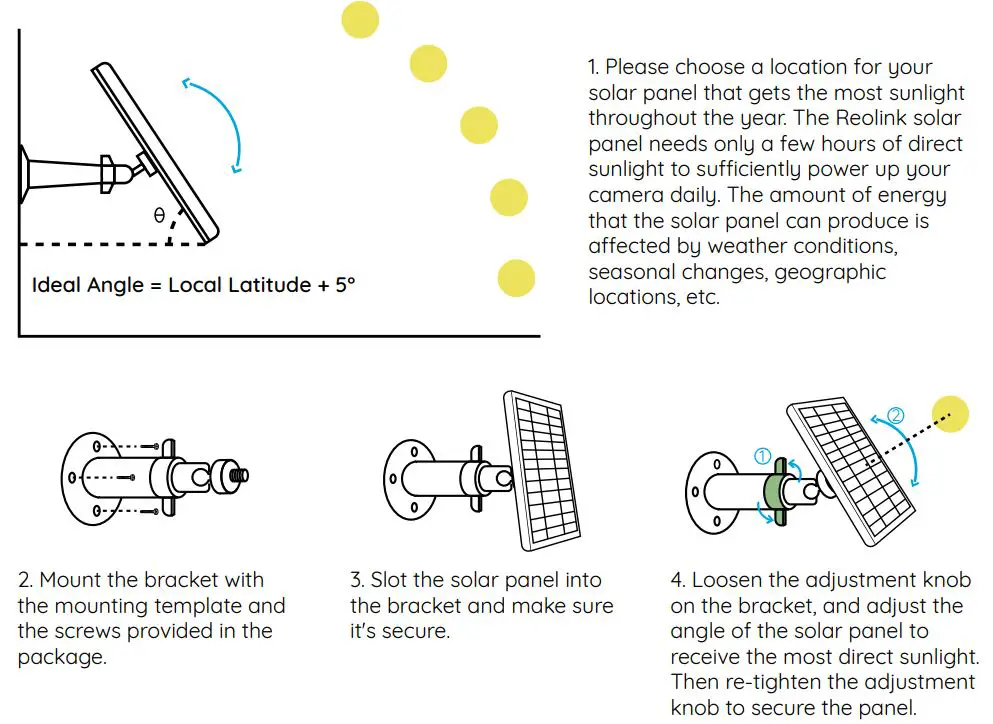 θ

Ideal Angle = Local Latitude + 5°

1. Please choose a location for your solar panel that gets the most sunlight throughout the year. The Reolink solar panel needs only a few hours of direct sunlight to sufficiently power up your camera daily. The amount of energy that the solar panel can produce is affected by weather conditions, seasonal changes, geographic locations, etc.

①

②

2. Mount the bracket with the mounting template and the screws provided in the package.

3. Slot the solar panel into the bracket and make sure it's secure.

4. Loosen the adjustment knob on the bracket, and adjust the angle of the solar panel to receive the most direct sunlight. Then re-tighten the adjustment knob to secure the panel.