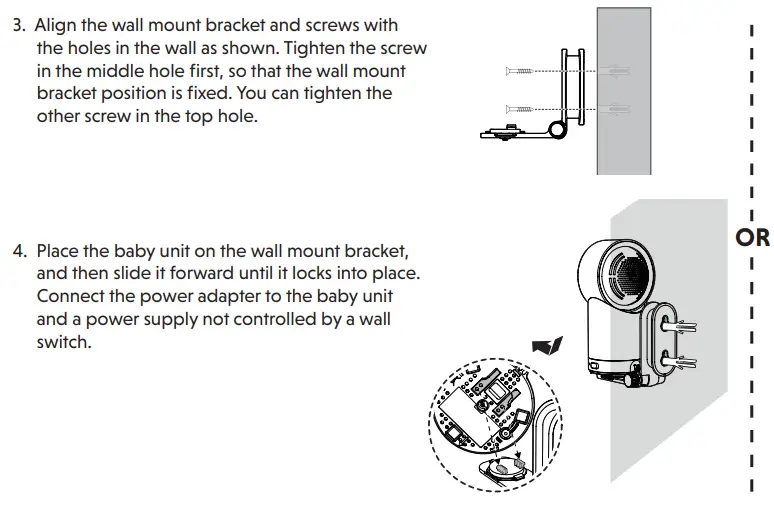 3. Align the wall mount bracket and screws with the holes in the wall as shown. Tighten the screw in the middle hole first, so that the wall mount bracket position is fixed. You can tighten the other screw in the top hole.

4. Place the baby unit on the wall mount bracket, and then slide it forward until it locks into place. Connect the power adapter to the baby unit and a power supply not controlled by a wall switch.

OR