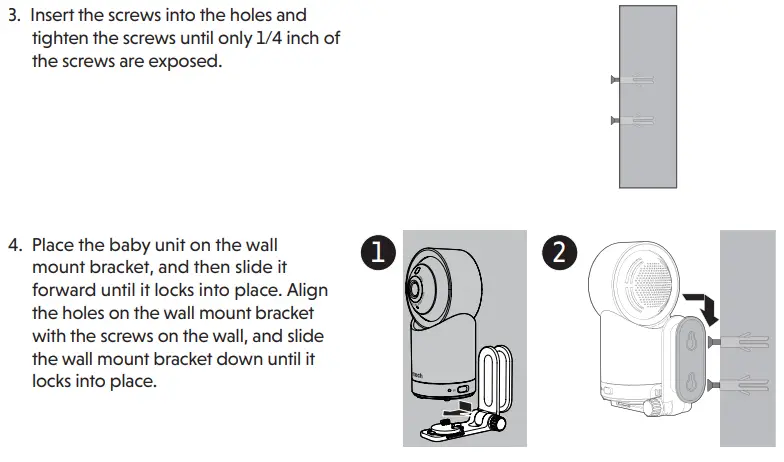 3. Insert the screws into the holes and tighten the screws until only 1/4 inch of the screws are exposed.

4. Place the baby unit on the wall mount bracket, and then slide it forward until it locks into place. Align the holes on the wall mount bracket with the screws on the wall, and slide the wall mount bracket down until it locks into place.

1

2