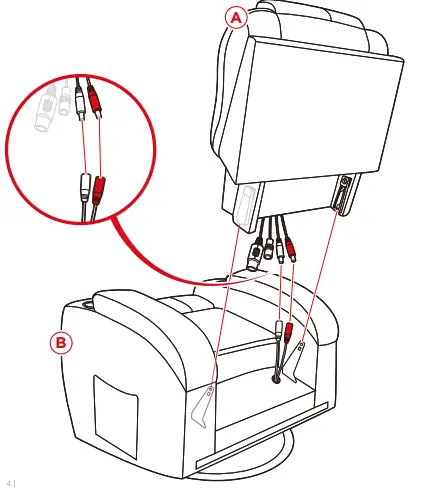 A

B

4 |