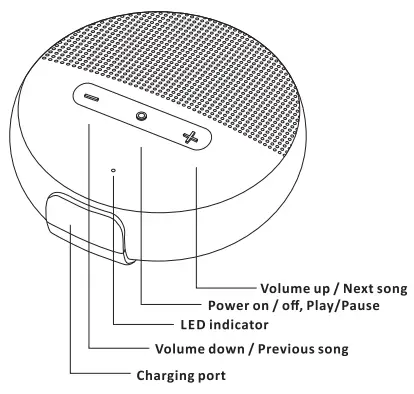 Volume up / Next song
Power on / off, Play/Pause
LED indicator
Volume down / Previous song
Charging port