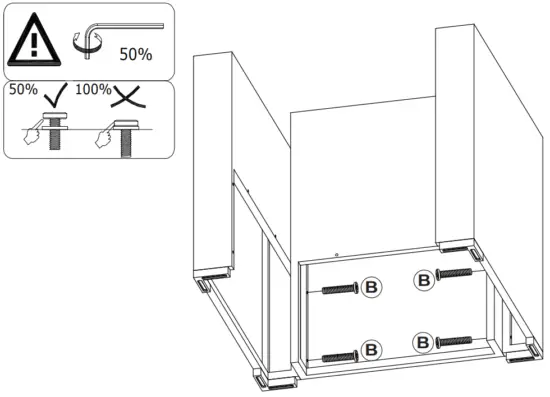 50%

50%
100%

B
B
B
B