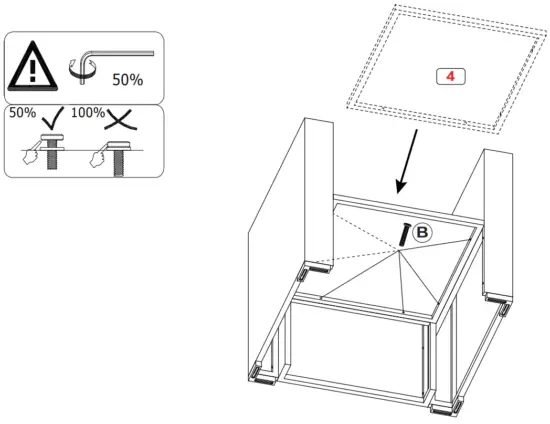 50%

50%

100%

4

B