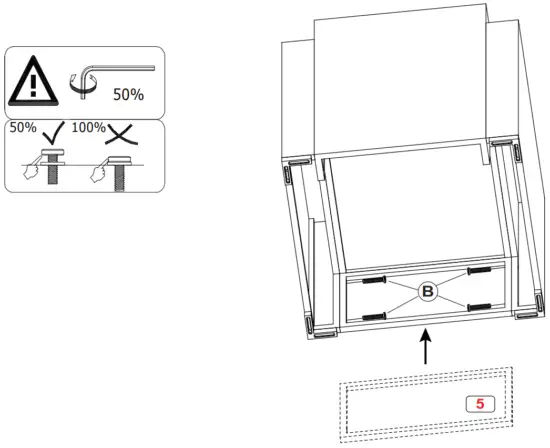 50%

50%
100%

B

5