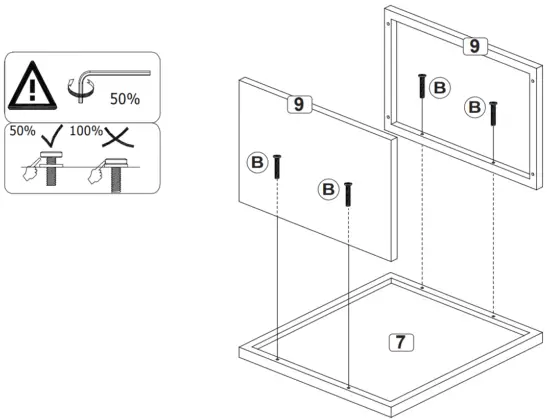 50%

50% 100%

9

B

B

9

B

B

7