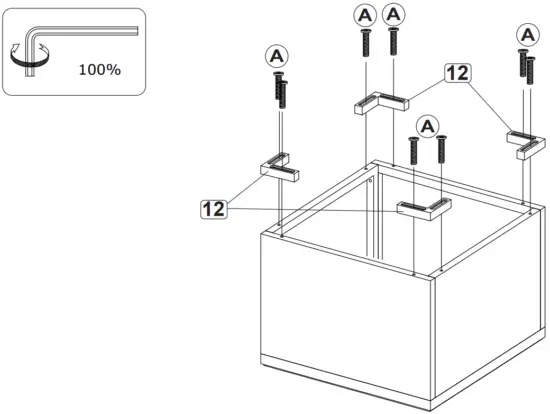 100%

A

A

A

A

A

12

12