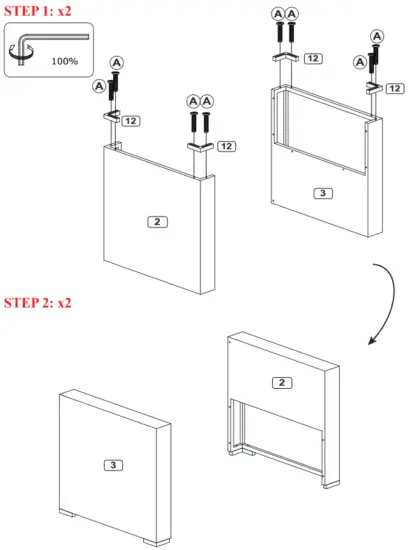 STEP 1: x2

100%

A A 12

A A 12

A A 12

A A 12

2

3

STEP 2: x2

2

3