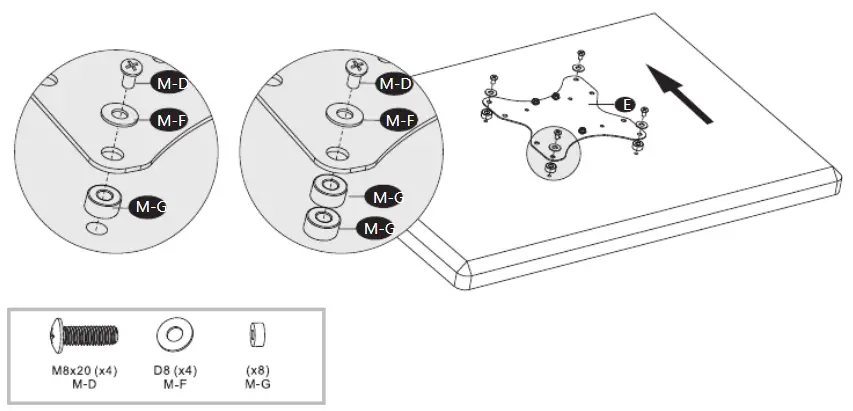 M-D
M-F
M-G
M-D
M-F
M-G
M-G
E

M8x20 (x4)
M-D

D8 (x4)
M-F

(x8)
M-G