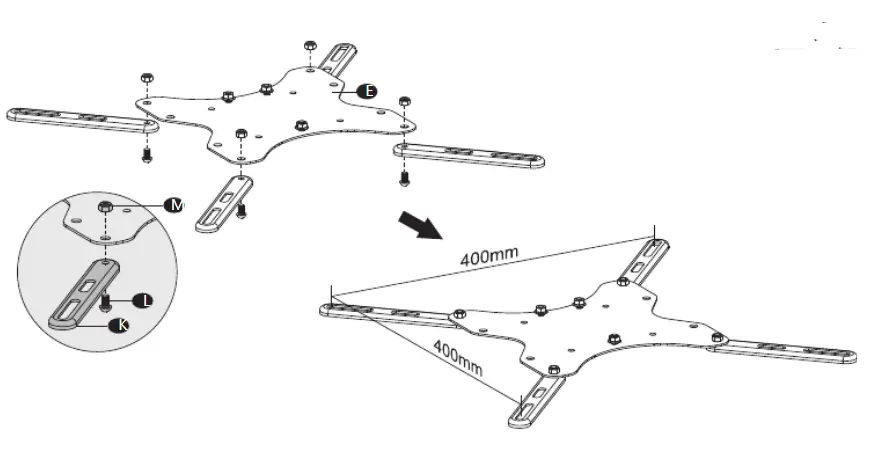 E

M

L

K

400mm

400mm