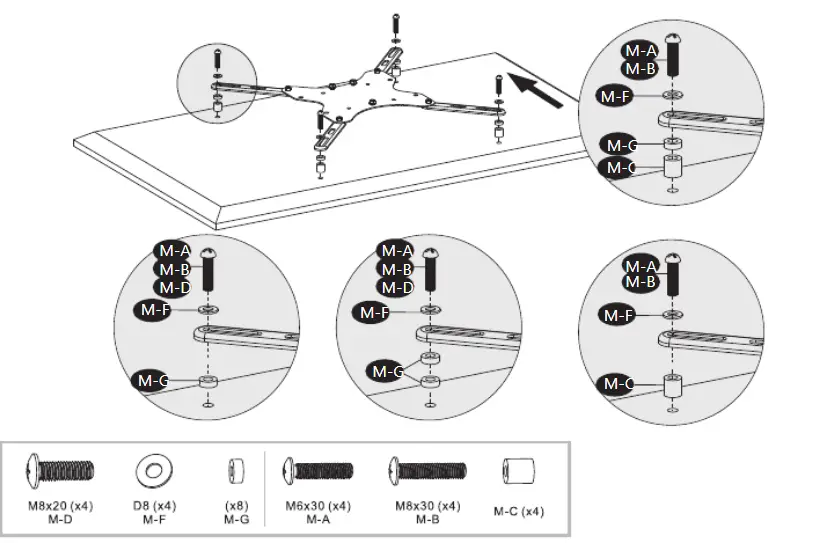 M-A
M-B
M-F
M-G
M-C

M-A
M-B
M-D
M-F
M-G

M-A
M-B
M-D
M-F
M-G

M-A
M-B
M-F
M-C

M8x20 (x4)
M-D

D8 (x4)
M-F

(x8)
M-G

M6x30 (x4)
M-A

M8x30 (x4)
M-B

M-C (x4)