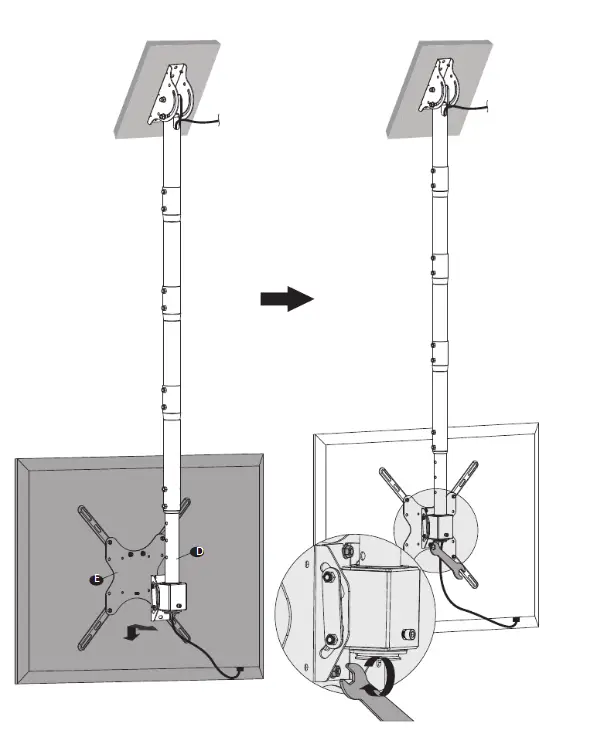 D
E