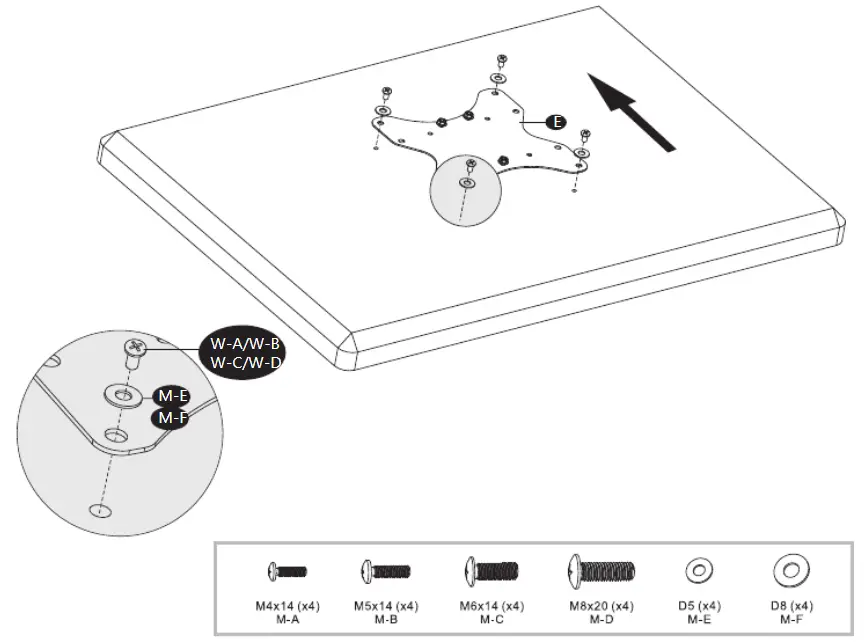 E

W-A/W-B
W-C/W-D

M-E
M-F

M4x14 (x4)
M-A

M5x14 (x4)
M-B

M6x14 (x4)
M-C

M8x20 (x4)
M-D

D5 (x4)
M-E

D8 (x4)
M-F