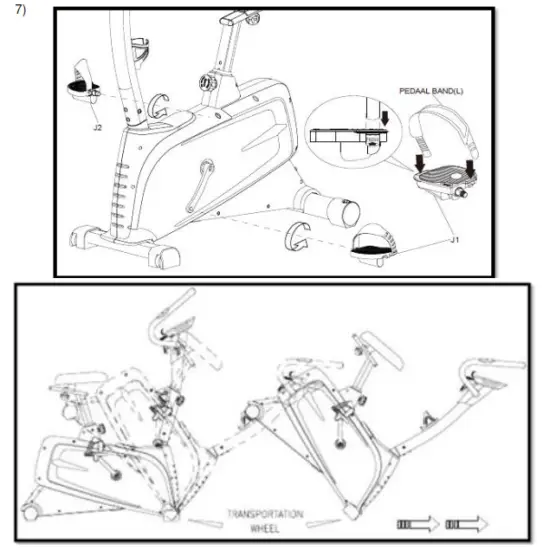 7)

PEDAAL BAND(L)

J2

J1

TRANSPORTATION WHEEL