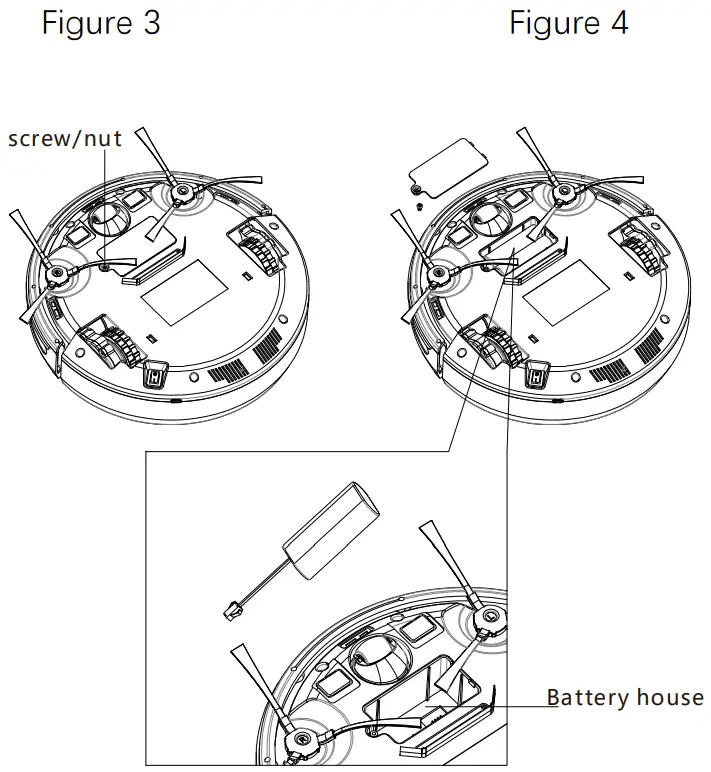 Figure 3

Figure 4

screw/nut

Battery house