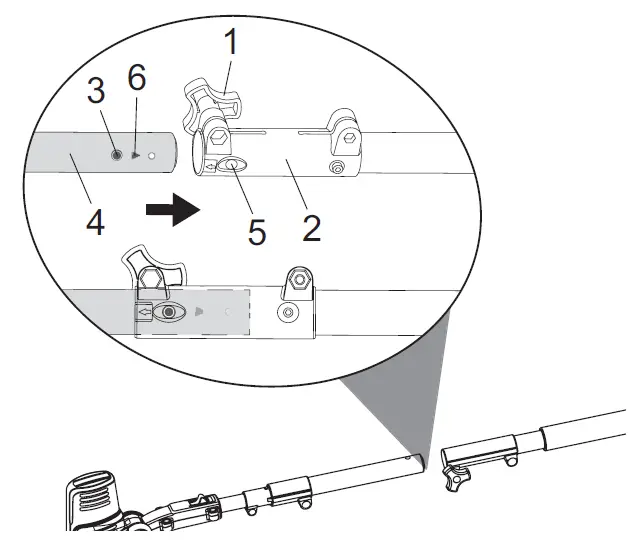 1
3
6
4
5
2