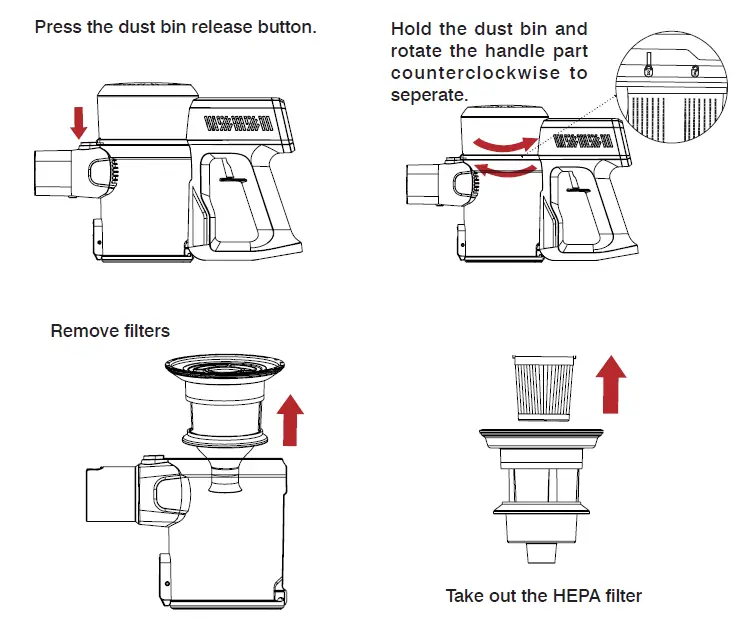 Press the dust bin release button.

Hold the dust bin and rotate the handle part counterclockwise to seperate.

Remove filters

Take out the HEPA filter